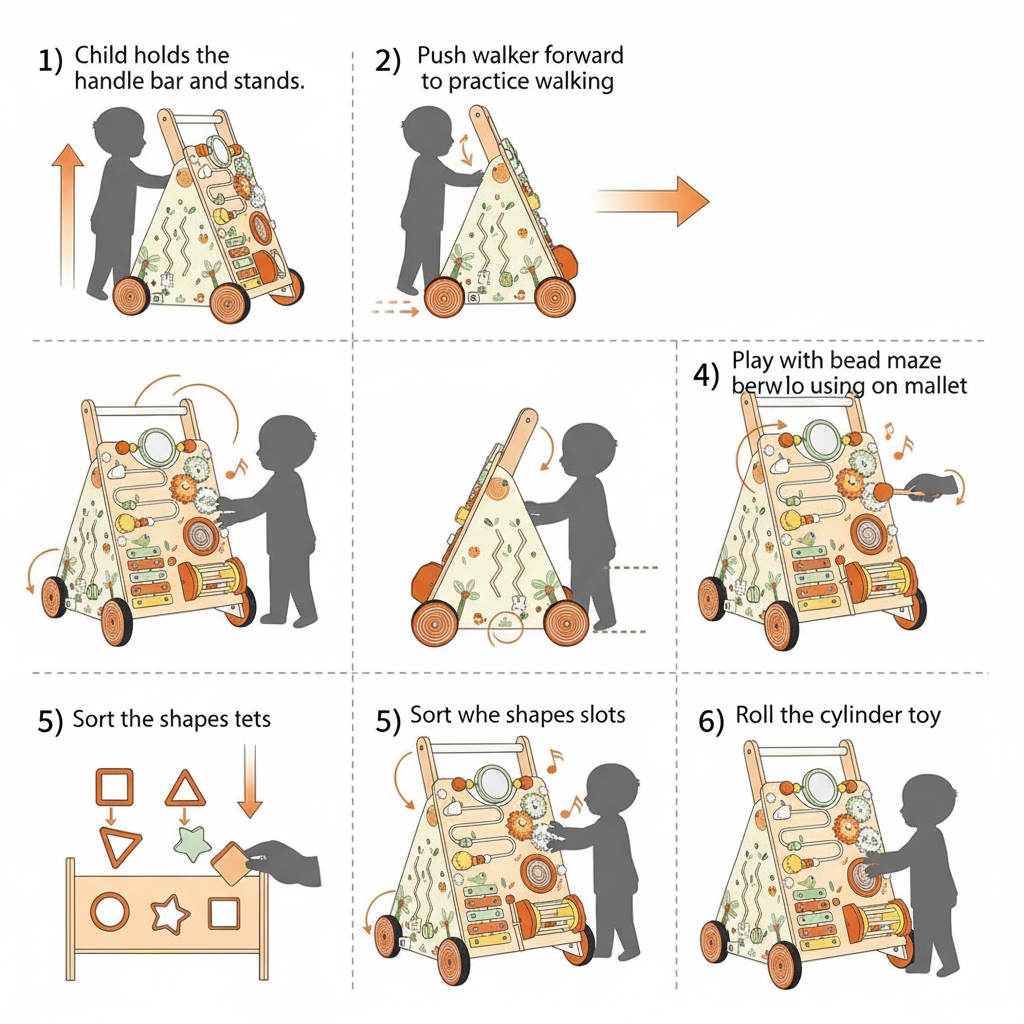 1) Child holds the handle bar and stands.

2) Push walker forward to practice walking

4) Play with bead maze berwlo using on mallet

5) Sort the shapes tets

5) Sort whe shapes slots

6) Roll the cylinder toy