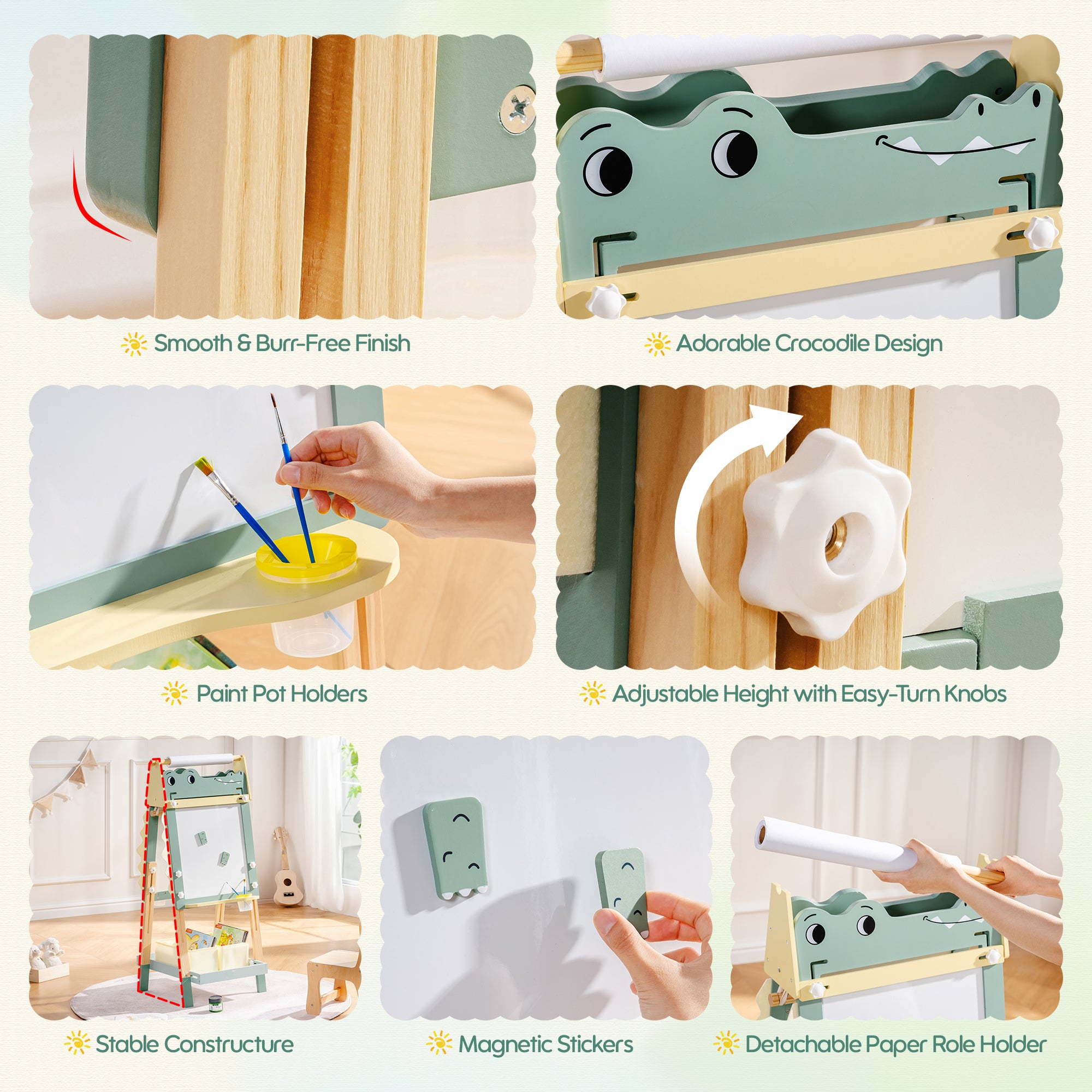 Smooth & Burr-Free Finish

Adorable Crocodile Design

Paint Pot Holders

Adjustable Height with Easy-Turn Knobs

Stable Constructure

Magnetic Stickers

Detachable Paper Role Holder